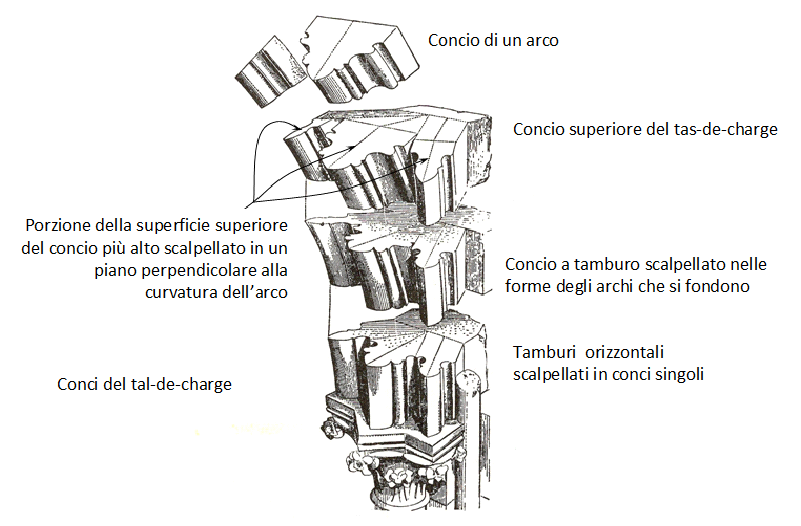 Concio di un arco

Concio superiore del tas-de-charge

Porzione della superficie superiore del concio più alto scalpellato in un piano perpendicolare alla curvatura dell'arco

Concio a tamburo scalpellato nelle forme degli archi che si fondono

Tamburi orizzontali scalpellati in conci singoli

Conci del tal-de-charge